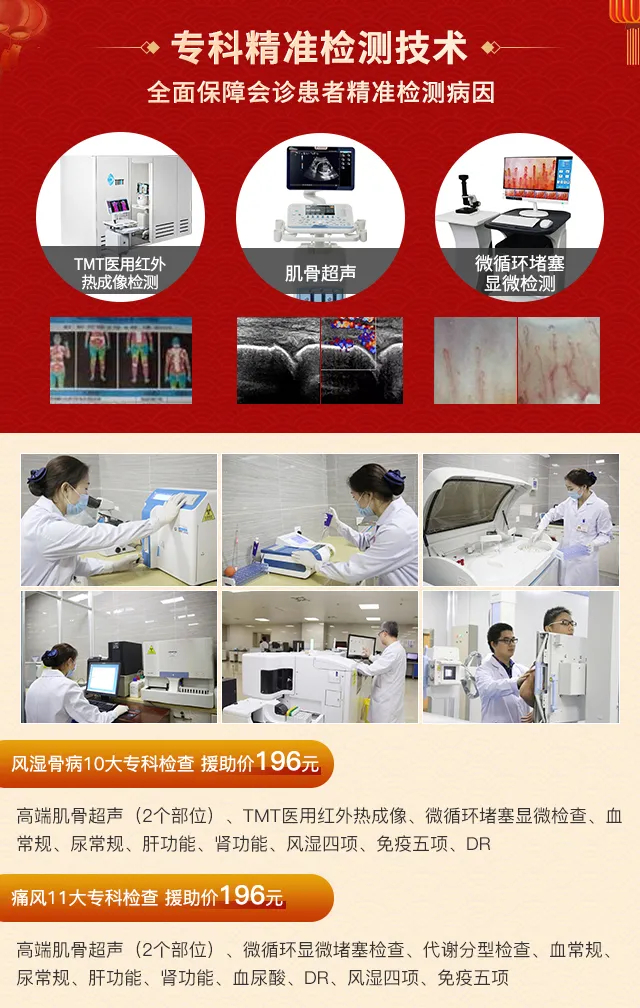 专科精准检测技术

全面保障会诊患者精准检测病因

TMT医用红外热成像检测

肌骨超声

微循环堵塞显微检测

风湿骨病10大专科检查 援助价196元

高端肌骨超声（2个部位）、TMT医用红外热成像、微循环堵塞显微检查、血常规、尿常规、肝功能、肾功能、风湿四项、免疫五项、DR

痛风11大专科检查 援助价196元

高端肌骨超声（2个部位）、微循环显微堵塞检查、代谢分型检查、血常规、尿常规、肝功能、肾功能、血尿酸、DR、风湿四项、免疫五项