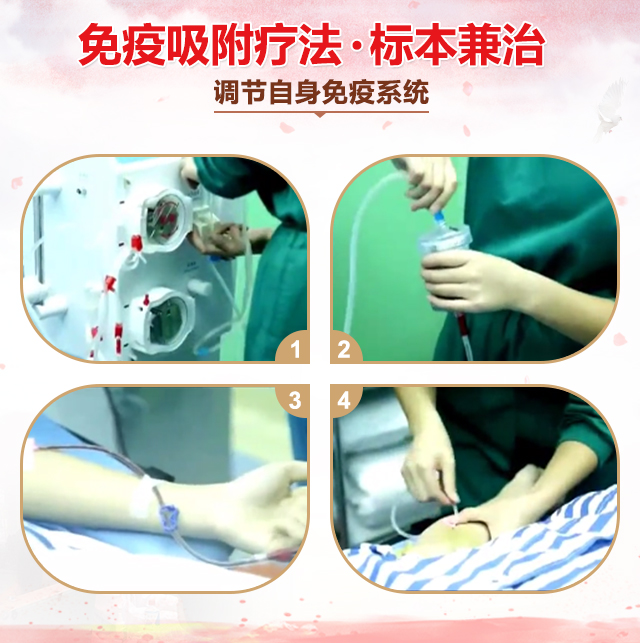 免疫吸附疗法·标本兼治

调节自身免疫系统

1

2

3

4